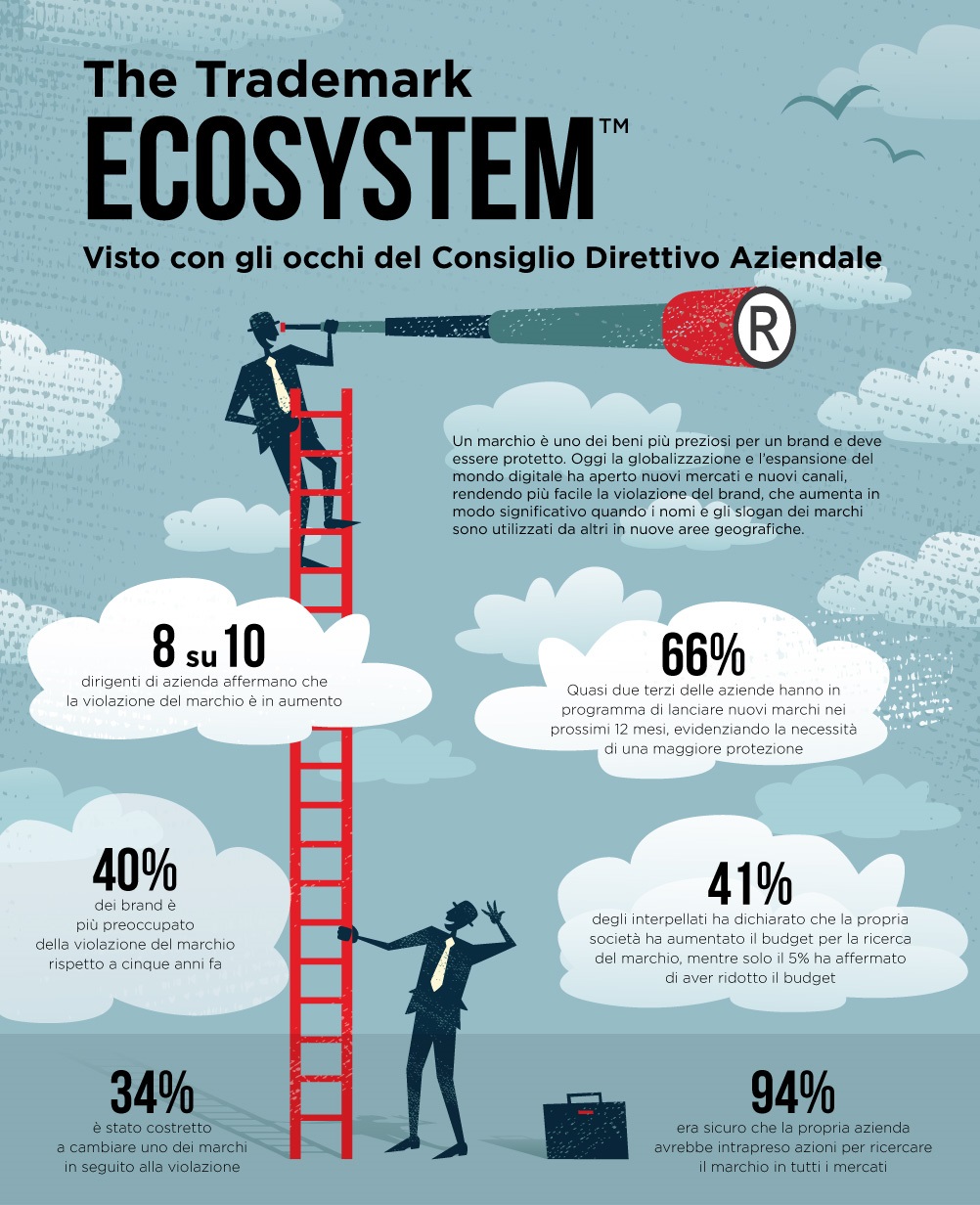 The Trademark
ECOSYSTEM™

Visto con gli occhi del Consiglio Direttivo Aziendale

®

Un marchio è uno dei beni più preziosi per un brand e deve essere protetto. Oggi la globalizzazione e l'espansione del mondo digitale ha aperto nuovi mercati e nuovi canali, rendendo più facile la violazione del brand, che aumenta in modo significativo quando i nomi e gli slogan dei marchi sono utilizzati da altri in nuove aree geografiche.

8 su 10
dirigenti di azienda affermano che la violazione del marchio è in aumento

66%
Quasi due terzi delle aziende hanno in programma di lanciare nuovi marchi nei prossimi 12 mesi, evidenziando la necessità di una maggiore protezione

40%
dei brand è più preoccupato della violazione del marchio rispetto a cinque anni fa

41%
degli interpellati ha dichiarato che la propria società ha aumentato il budget per la ricerca del marchio, mentre solo il 5% ha affermato di aver ridotto il budget

34%
è stato costretto a cambiare uno dei marchi in seguito alla violazione

94%
era sicuro che la propria azienda avrebbe intrapreso azioni per ricercare il marchio in tutti i mercati