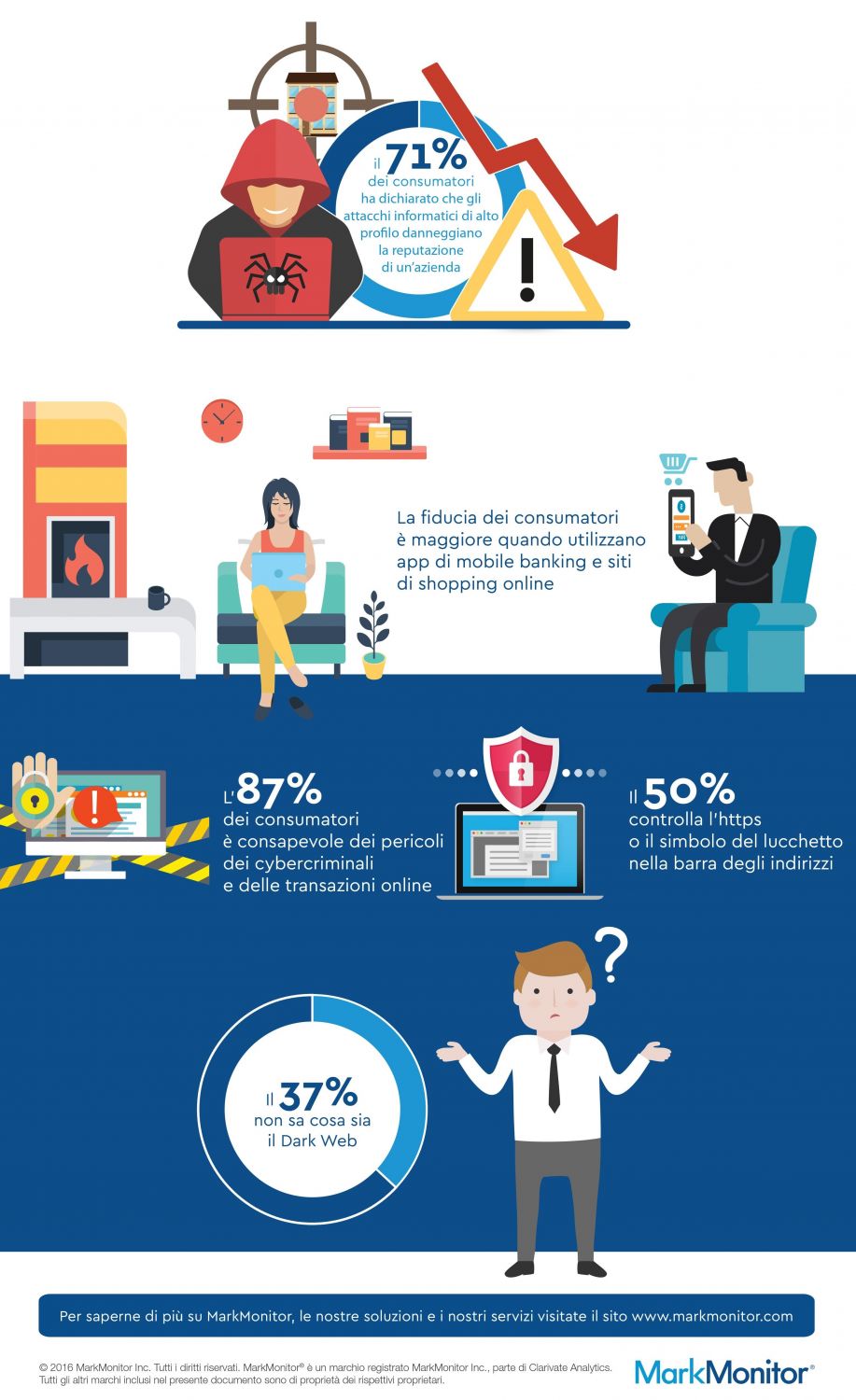 il 71%
dei consumatori ha dichiarato che gli attacchi informatici di alto profilo danneggiano la reputazione di un'azienda

La fiducia dei consumatori è maggiore quando utilizzano app di mobile banking e siti di shopping online

L'87%
dei consumatori è consapevole dei pericoli dei cybercriminali e delle transazioni online

Il 50%
controlla l'https o il simbolo del lucchetto nella barra degli indirizzi

Il 37%
non sa cosa sia il Dark Web

Per saperne di più su MarkMonitor, le nostre soluzioni e i nostri servizi visitate il sito www.markmonitor.com

© 2016 MarkMonitor Inc. Tutti i diritti riservati. MarkMonitor® è un marchio registrato MarkMonitor Inc., parte di Clarivate Analytics. Tutti gli altri marchi inclusi nel presente documento sono di proprietà dei rispettivi proprietari.

MarkMonitor®