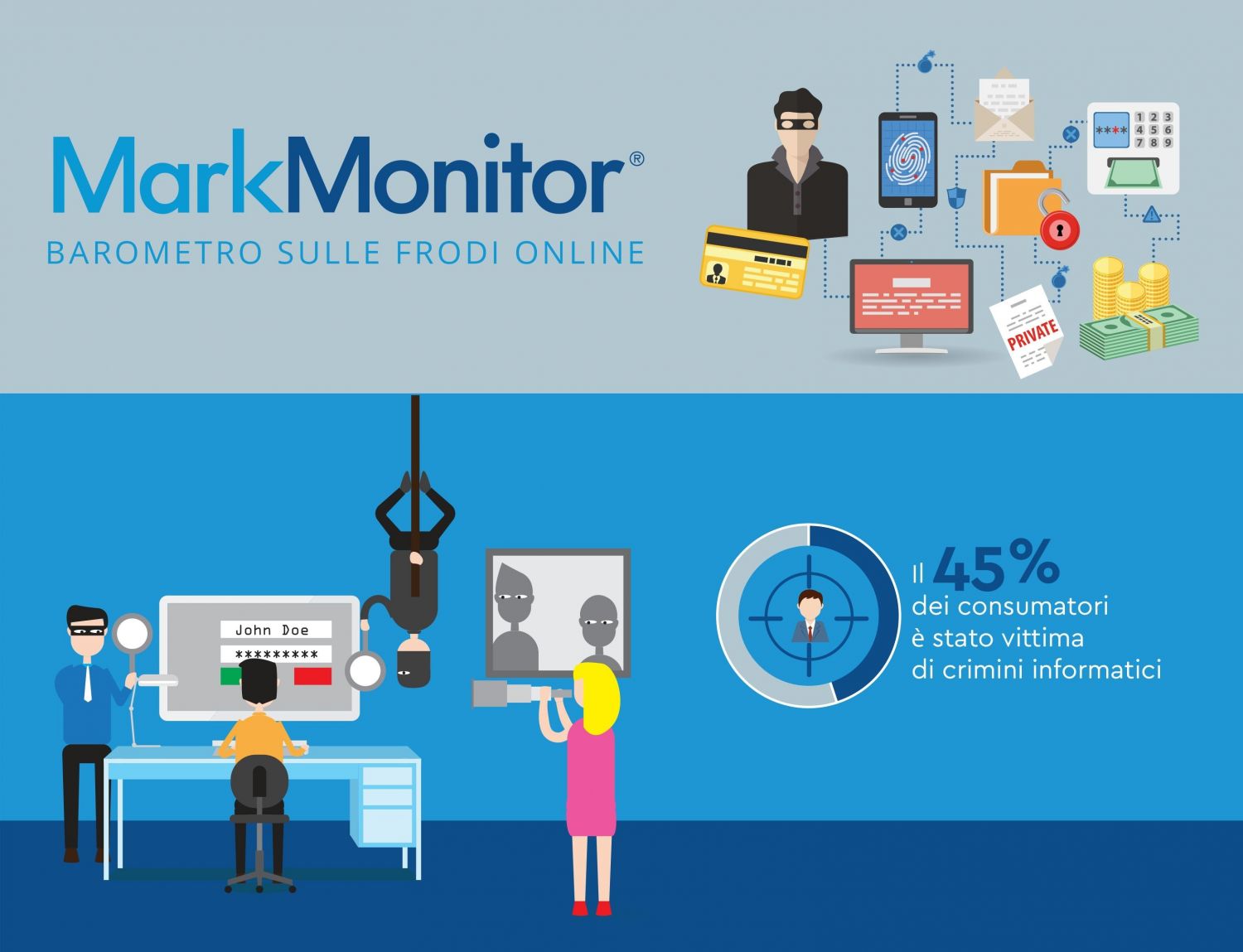 MarkMonitor®
BAROMETRO SULLE FRODI ONLINE

****
1 2 3
4 5 6
7 8 9

PRIVATE

John Doe
*********

Il 45%
dei consumatori
è stato vittima
di crimini informatici